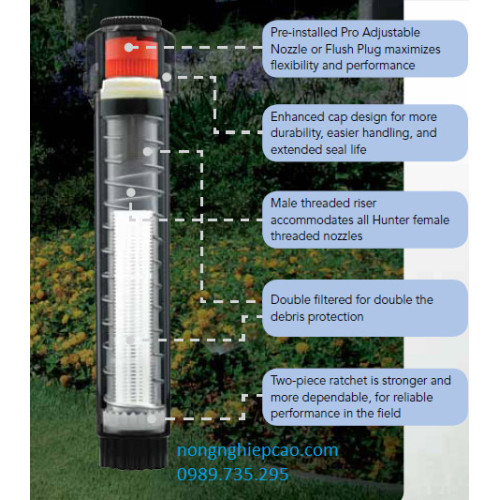 Pre-installed Pro Adjustable Nozzle or Flush Plug maximizes flexibility and performance

Enhanced cap design for more durability, easier handling, and extended seal life

Male threaded riser accommodates all Hunter female threaded nozzles

Double filtered for double the debris protection

Two-piece ratchet is stronger and more dependable, for reliable performance in the field

nongnghiepcao.com
0989.735.295